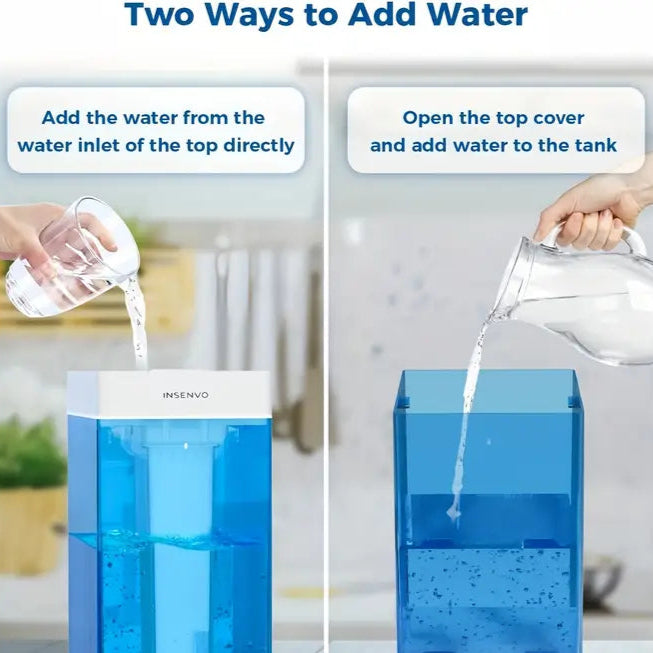 Two Ways to Add Water

Add the water from the water inlet of the top directly

Open the top cover and add water to the tank

INSENVO